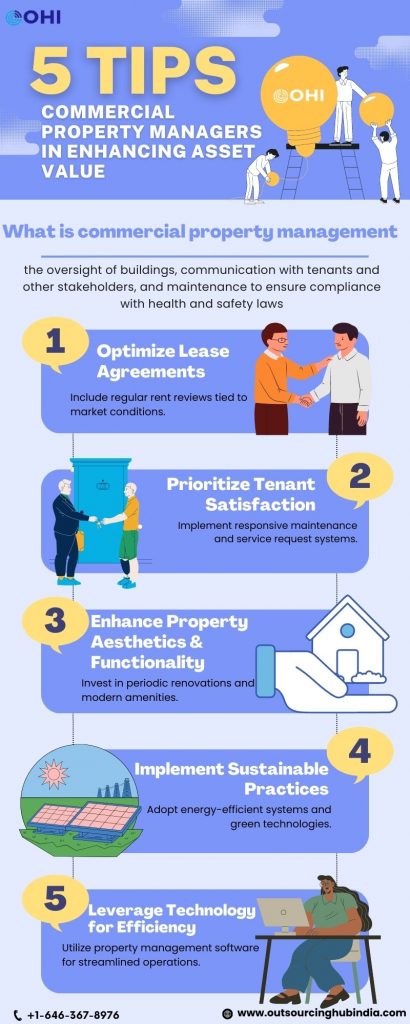 OHI

5 TIPS

COMMERCIAL PROPERTY MANAGERS IN ENHANCING ASSET VALUE

OHI

What is commercial property management

the oversight of buildings, communication with tenants and other stakeholders, and maintenance to ensure compliance with health and safety laws

1

Optimize Lease Agreements

Include regular rent reviews tied to market conditions.

2

Prioritize Tenant Satisfaction

Implement responsive maintenance and service request systems.

3

Enhance Property Aesthetics & Functionality

Invest in periodic renovations and modern amenities.

4

Implement Sustainable Practices

Adopt energy-efficient systems and green technologies.

5

Leverage Technology for Efficiency

Utilize property management software for streamlined operations.

+1-646-367-8976

www.outsourcinghubindia.com